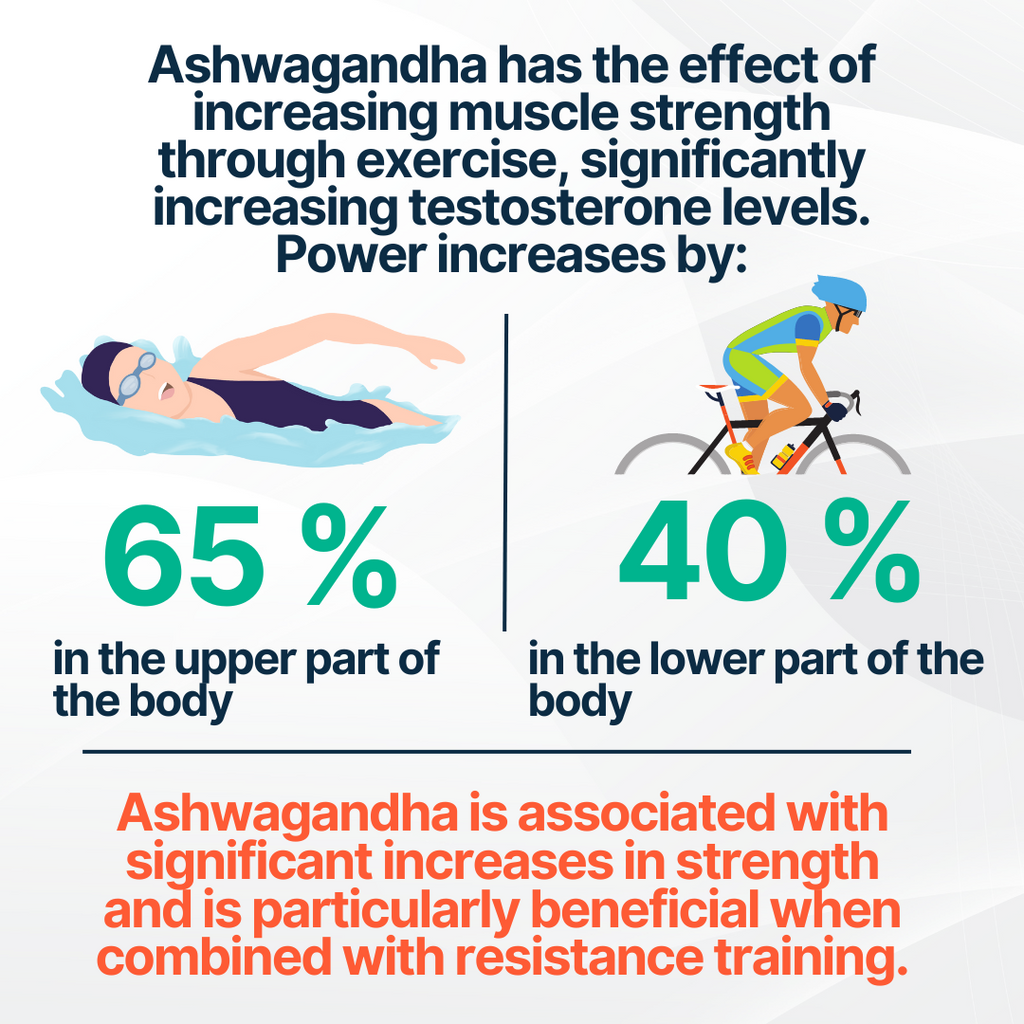 Ashwagandha has the effect of increasing muscle strength through exercise, significantly increasing testosterone levels. Power increases by:

65 %

in the upper part of the body

40 %

in the lower part of the body

Ashwagandha is associated with significant increases in strength and is particularly beneficial when combined with resistance training.