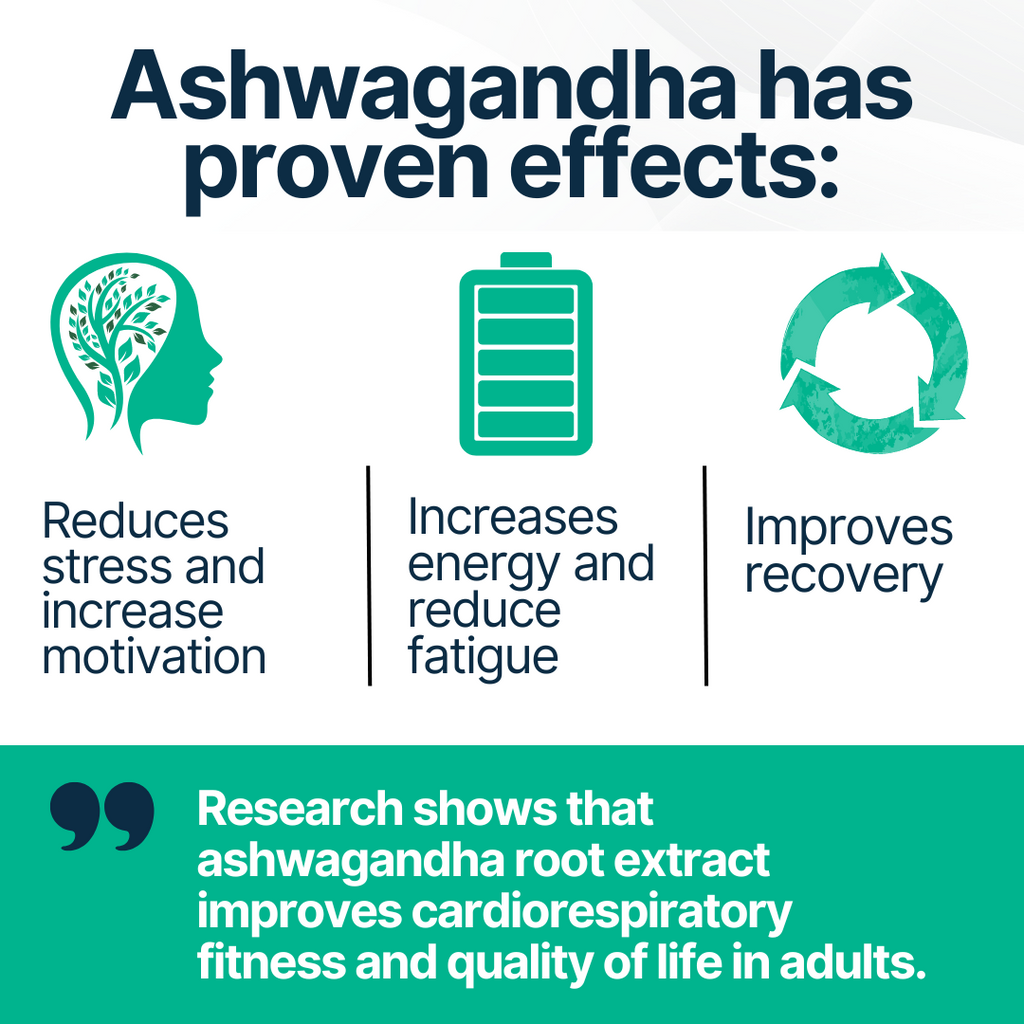 Ashwagandha has proven effects:

Reduces stress and increase motivation

Increases energy and reduce fatigue

Improves recovery

Research shows that ashwagandha root extract improves cardiorespiratory fitness and quality of life in adults.