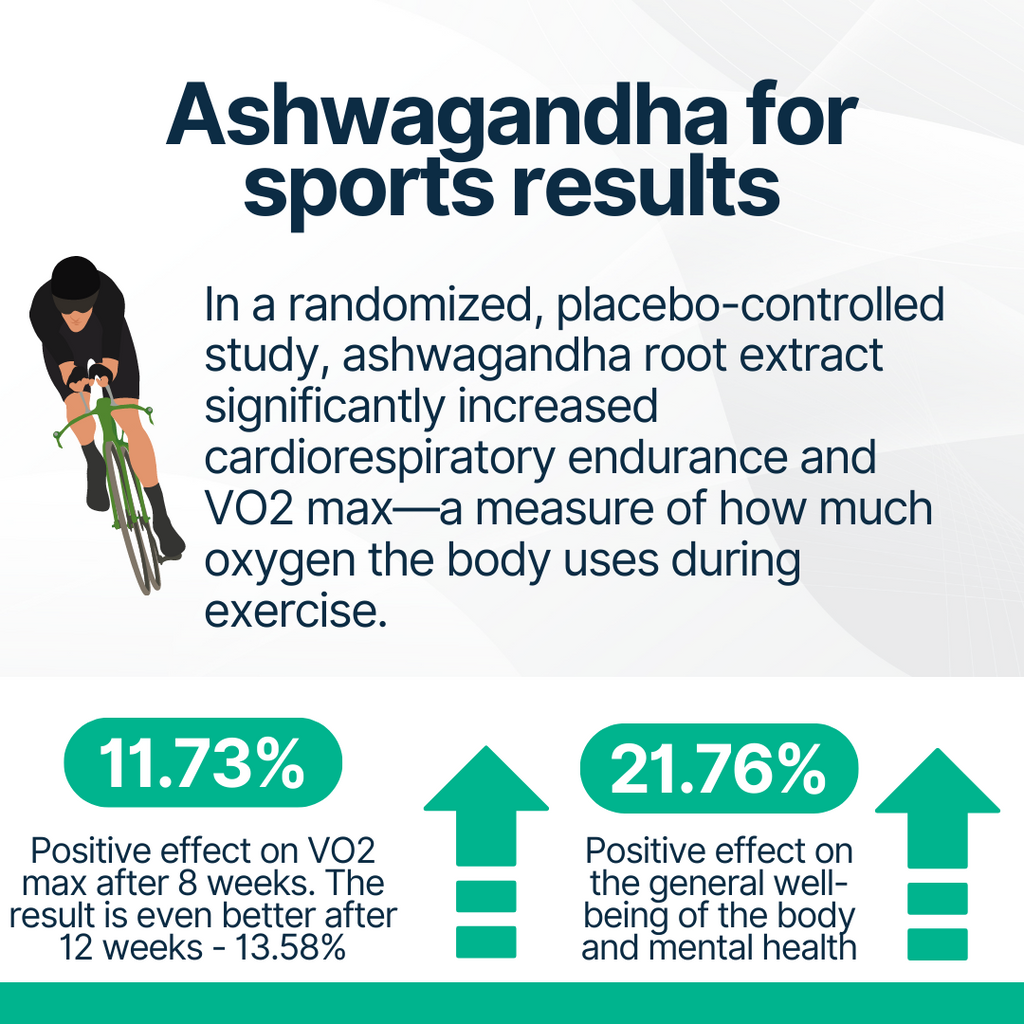 Ashwagandha for sports results

In a randomized, placebo-controlled study, ashwagandha root extract significantly increased cardiorespiratory endurance and VO2 max—a measure of how much oxygen the body uses during exercise.

11.73%

Positive effect on VO2 max after 8 weeks. The result is even better after 12 weeks - 13.58%

21.76%

Positive effect on the general well-being of the body and mental health