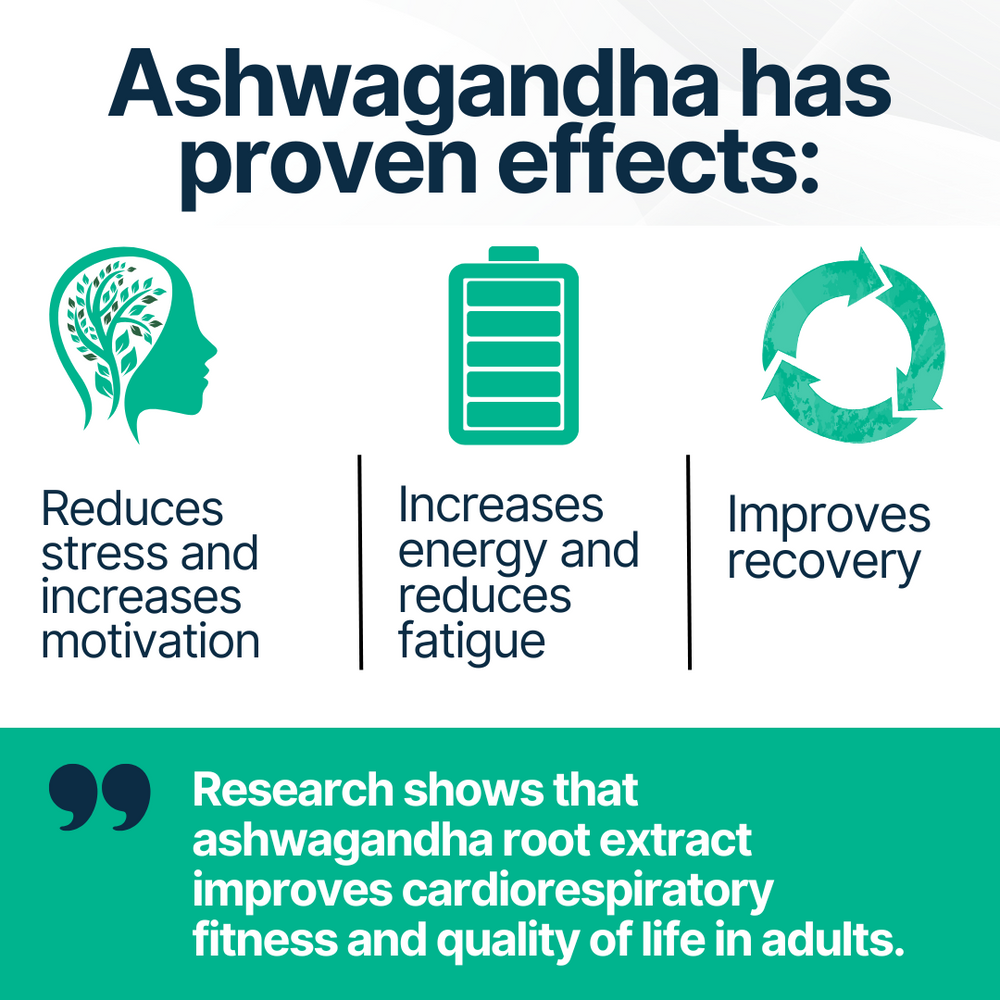 Ashwagandha has proven effects:

Reduces stress and increases motivation

Increases energy and reduces fatigue

Improves recovery

Research shows that ashwagandha root extract improves cardiorespiratory fitness and quality of life in adults.